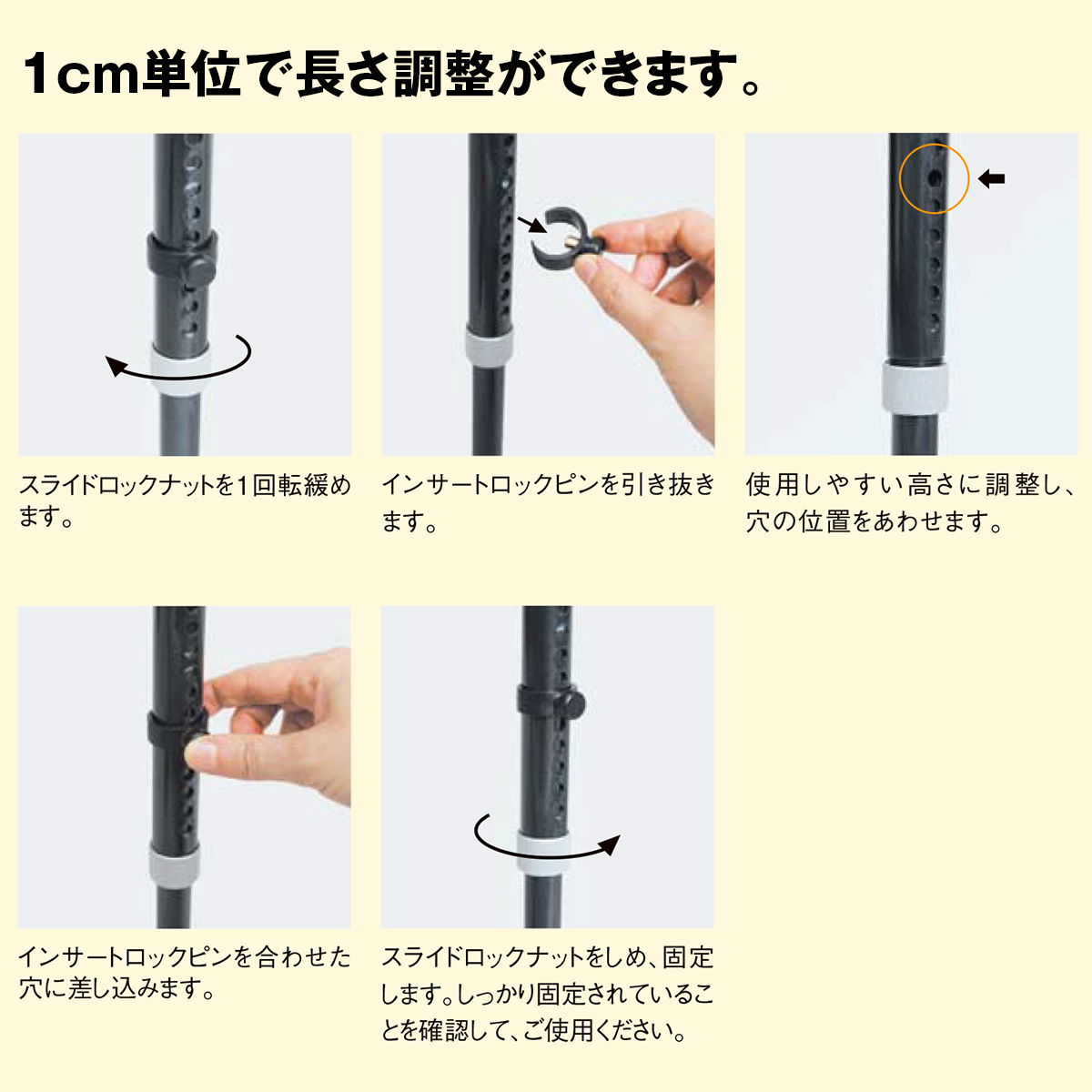 1cm単位で長さ調整ができます。

スライドロックナットを1回転緩めます。

インサートロックピンを引き抜きます。

使用しやすい高さに調整し、穴の位置をあわせます。

インサートロックピンを合わせた穴に差し込みます。

スライドロックナットをしめ、固定します。しっかり固定されていることを確認して、ご使用ください。